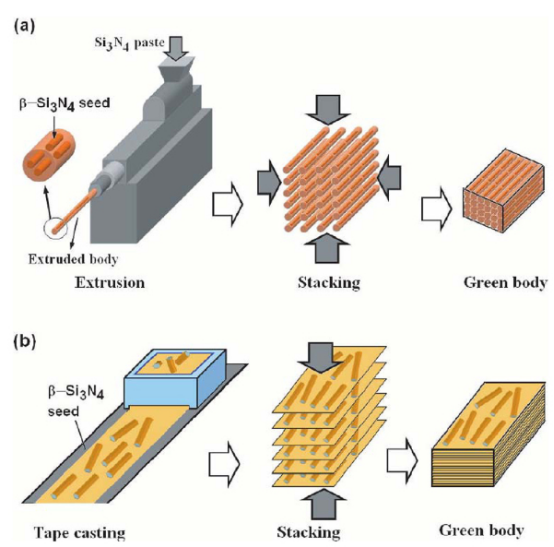 (a)

$Si_3N_4$ paste

$\beta-Si_3N_4$ seed

Extruded body

Extrusion

Stacking

Green body

(b)

$\beta-Si_3N_4$ seed

Tape casting

Stacking

Green body